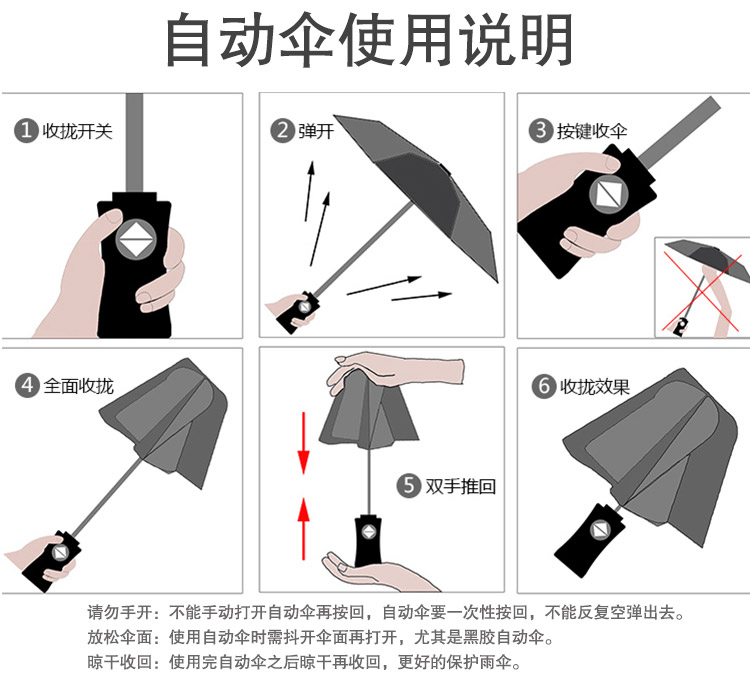 自动伞使用说明

1 收拢开关

2 弹开

3 按键收伞

4 全面收拢

5 双手推回

6 收拢效果

请勿手开：不能手动打开自动伞再按回，自动伞要一次性按回，不能反复空弹出去。
放松伞面：使用自动伞时需抖开伞面再打开，尤其是黑胶自动伞。
晾干收回：使用完自动伞之后晾干再收回，更好的保护雨伞。